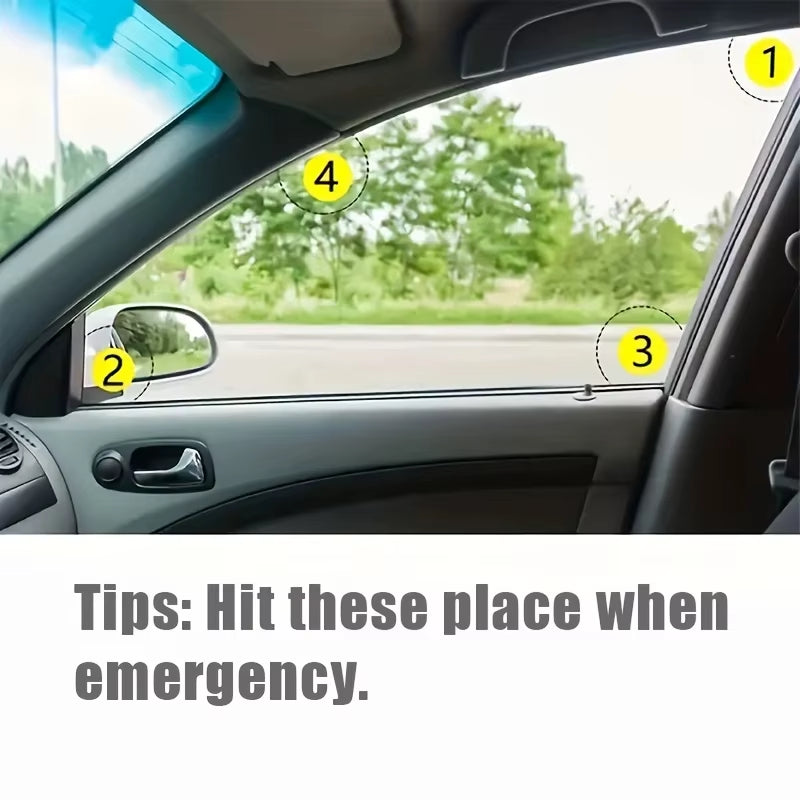 1
4
2
3
Tips: Hit these place when emergency.